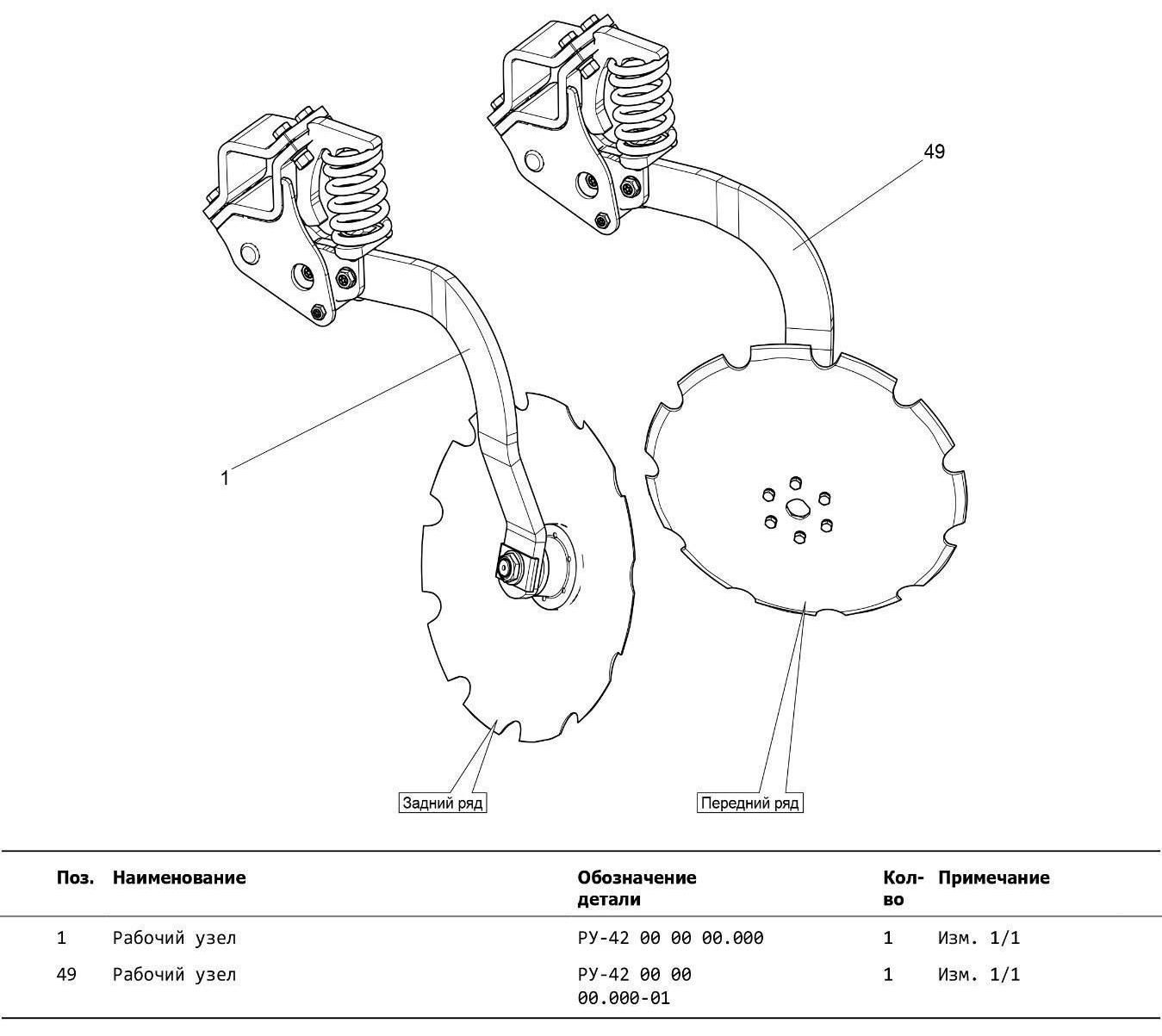 49

1

Задний ряд

Передний ряд

| Поз. | Наименование | Обозначение детали | Кол-во | Примечание |
|---|---|---|---|---|
| 1 | Рабочий узел | РУ-42 00 00 00.000 | 1 | Изм. 1/1 |
| 49 | Рабочий узел | РУ-42 00 00 00.000-01 | 1 | Изм. 1/1 |