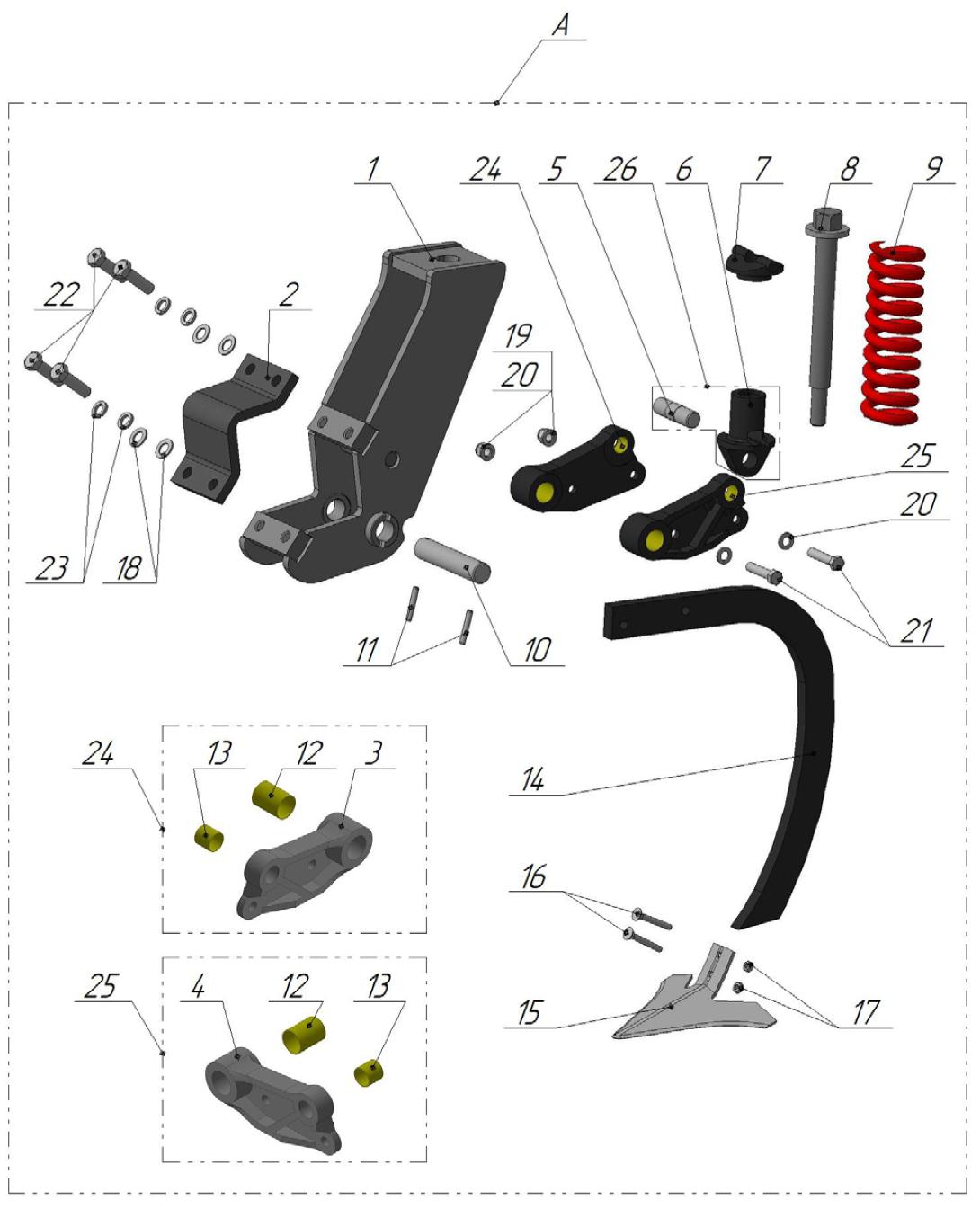 A

1
24
5
26
6
7
8
9
22
2
19
20
25
20
23
18
11
10
21
24
13
12
3
14
16
25
4
12
13
15
17