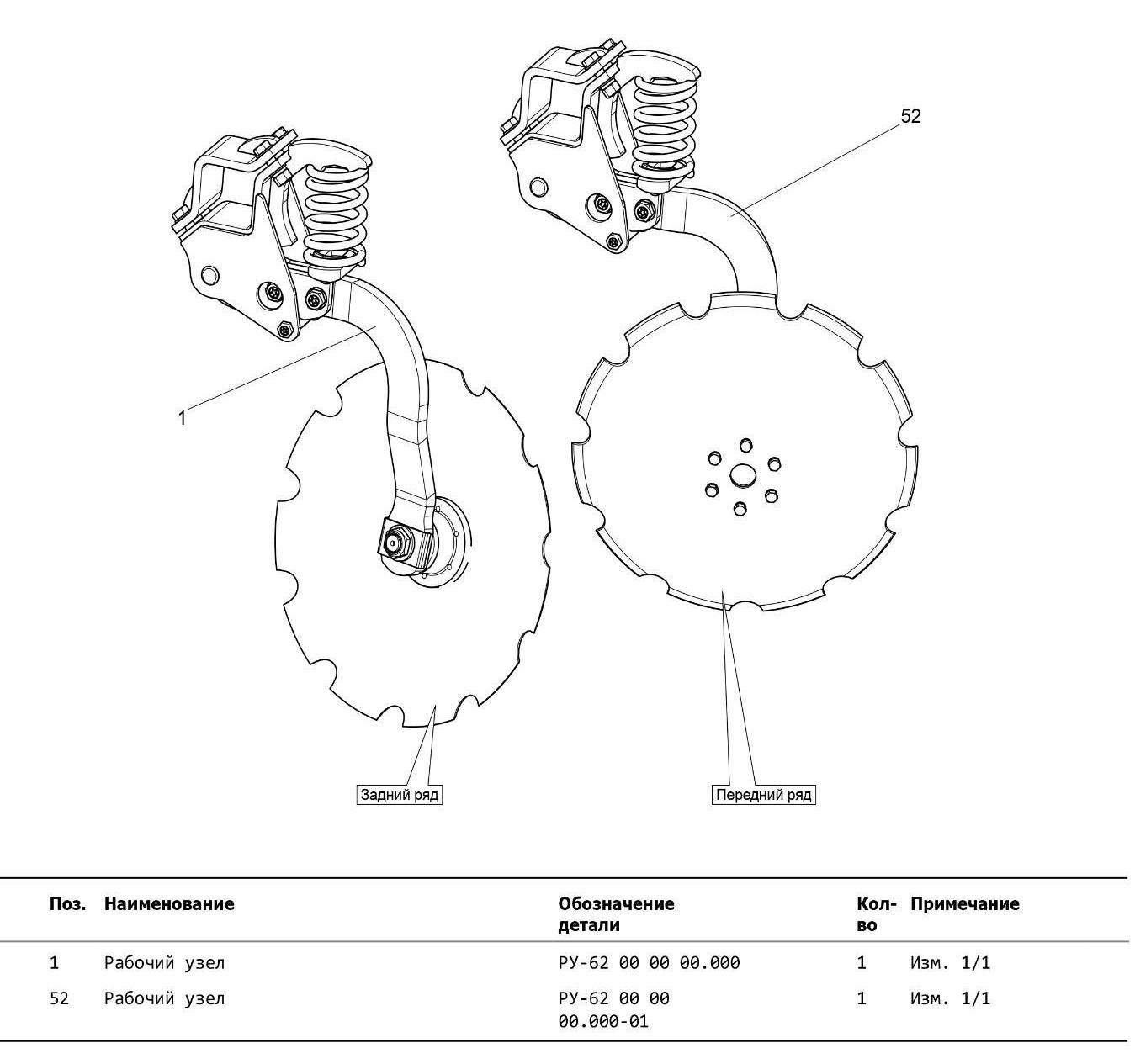 52

1

Задний ряд

Передний ряд

| Поз. | Наименование | Обозначение детали | Кол-во | Примечание |
|---|---|---|---|---|
| 1 | Рабочий узел | РУ-62 00 00 00.000 | 1 | Изм. 1/1 |
| 52 | Рабочий узел | РУ-62 00 00 00.000-01 | 1 | Изм. 1/1 |