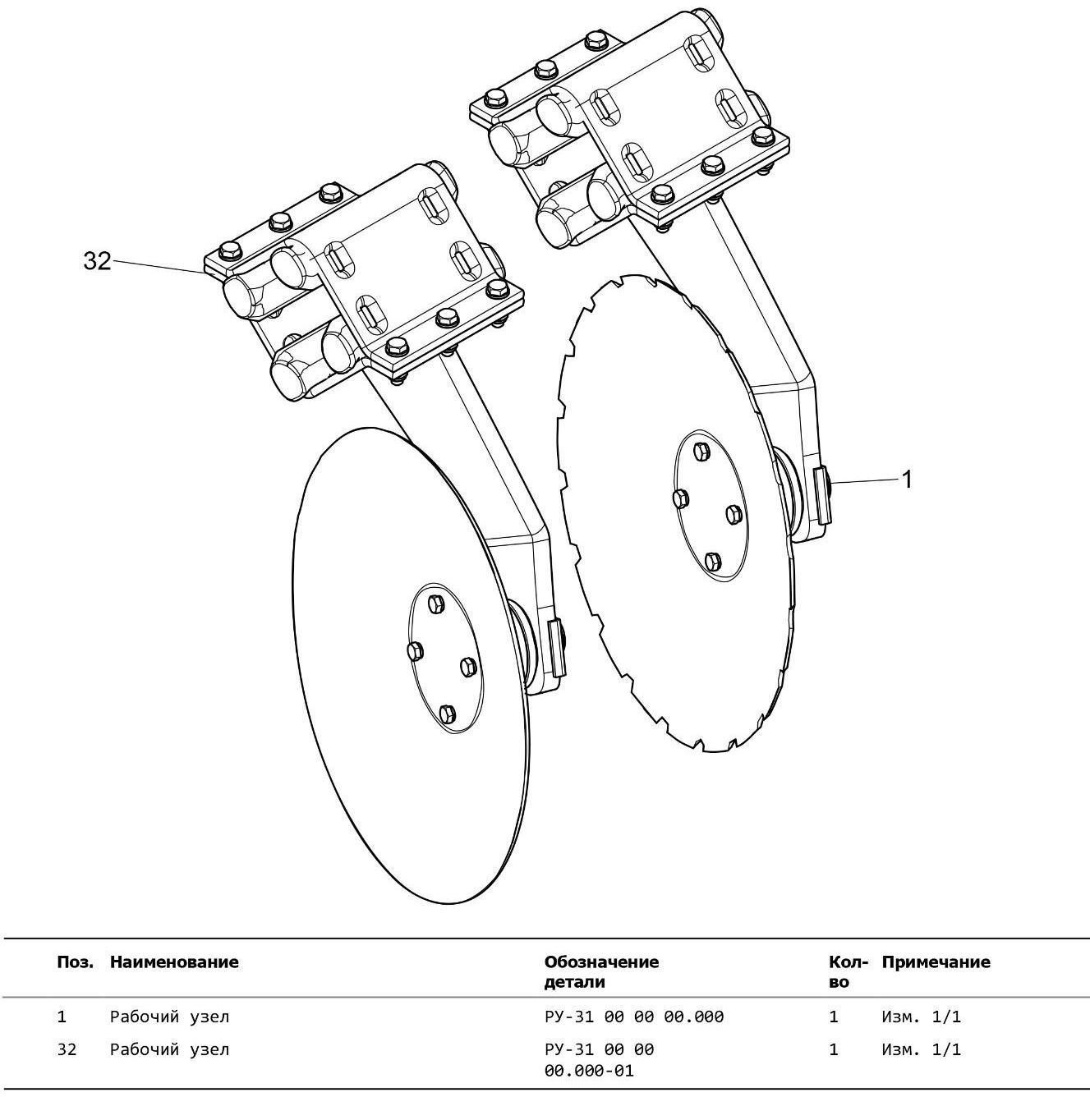 32

1

| Поз. | Наименование | Обозначение детали | Кол-во | Примечание |
|---|---|---|---|---|
| 1 | Рабочий узел | РУ-31 00 00 00.000 | 1 | Изм. 1/1 |
| 32 | Рабочий узел | РУ-31 00 00 00.000-01 | 1 | Изм. 1/1 |