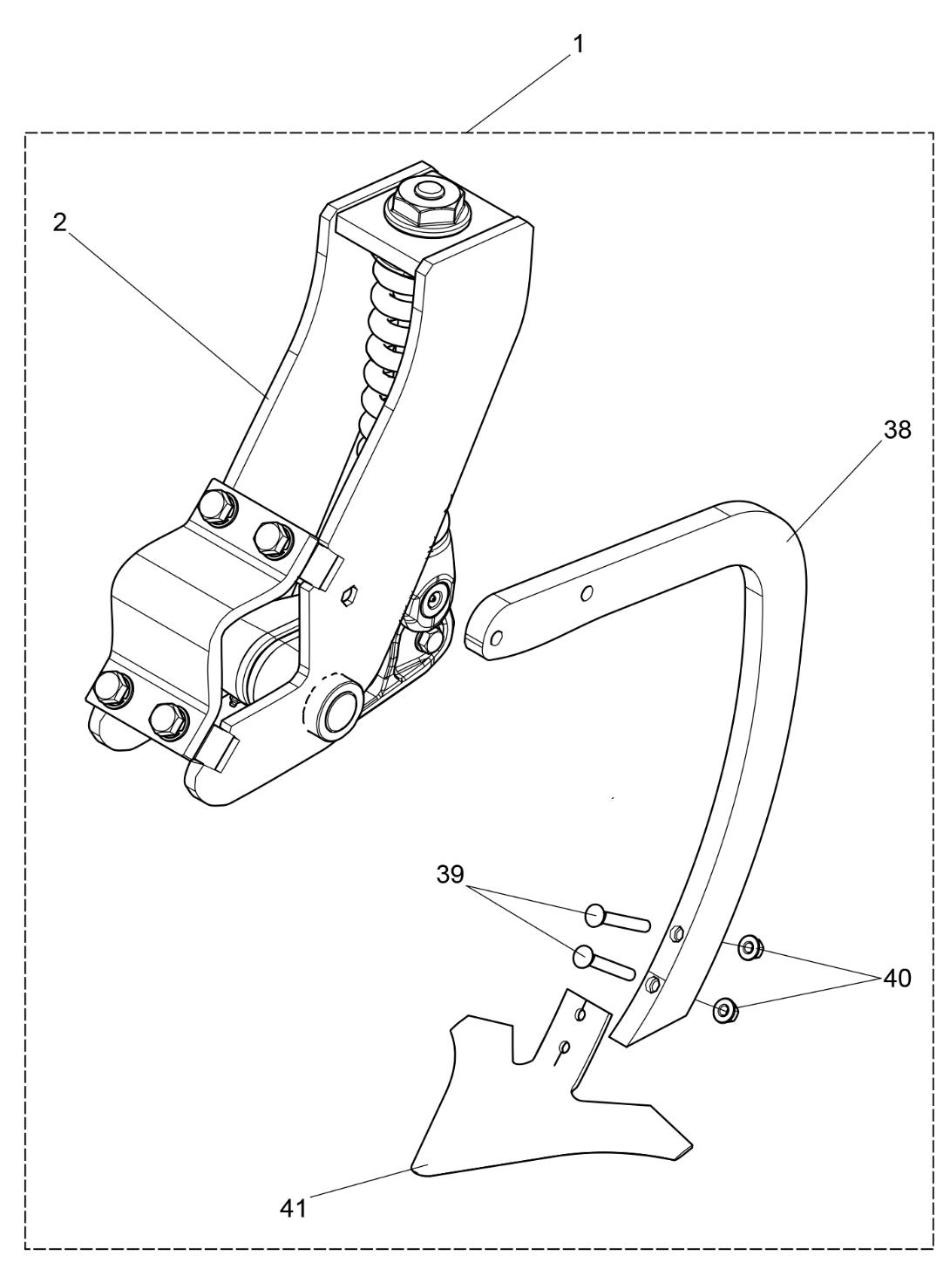 1
2
38
39
40
41