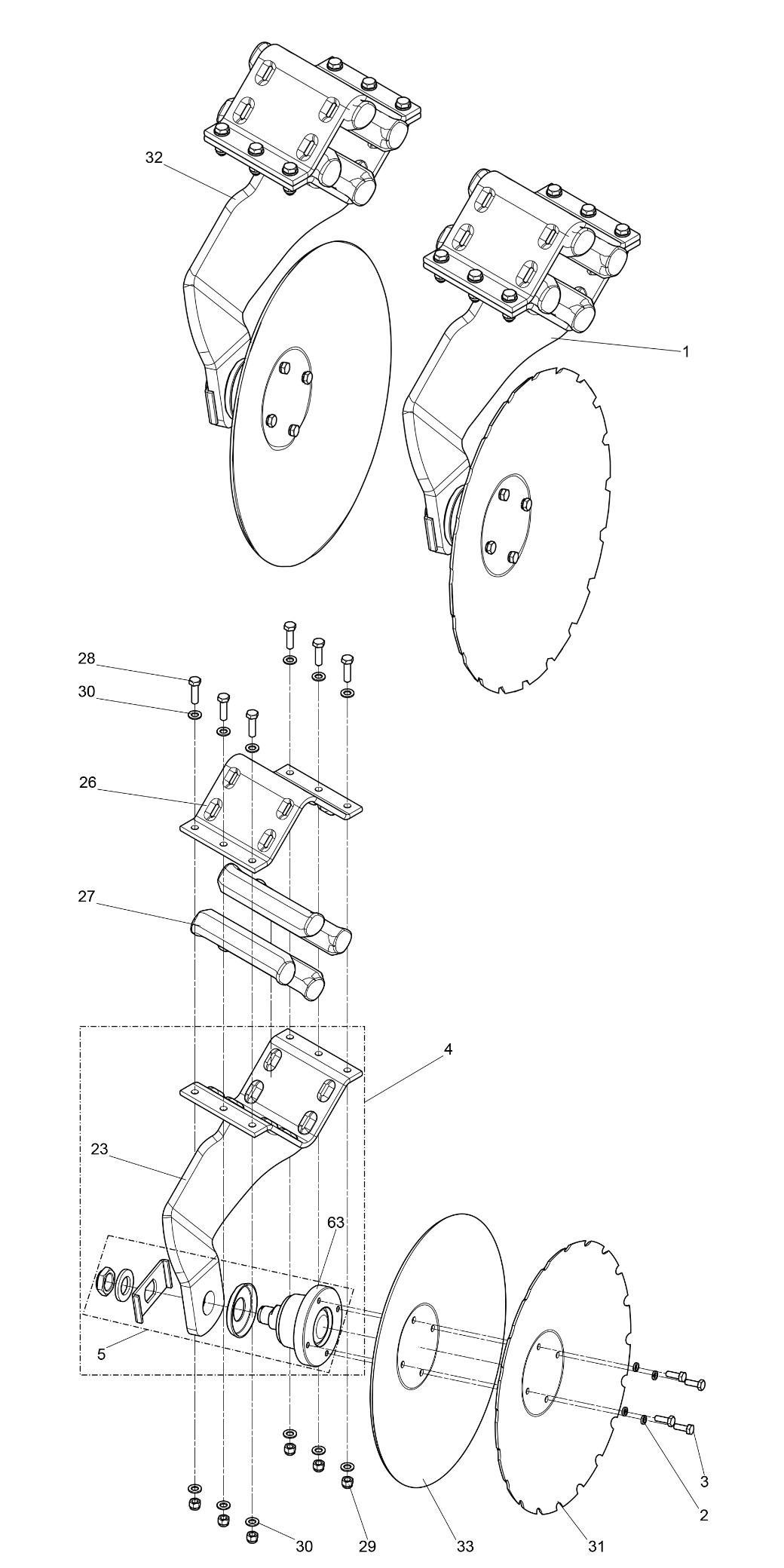 32
1
28
30
26
27
4
23
63
5
3
2
30
29
33
31