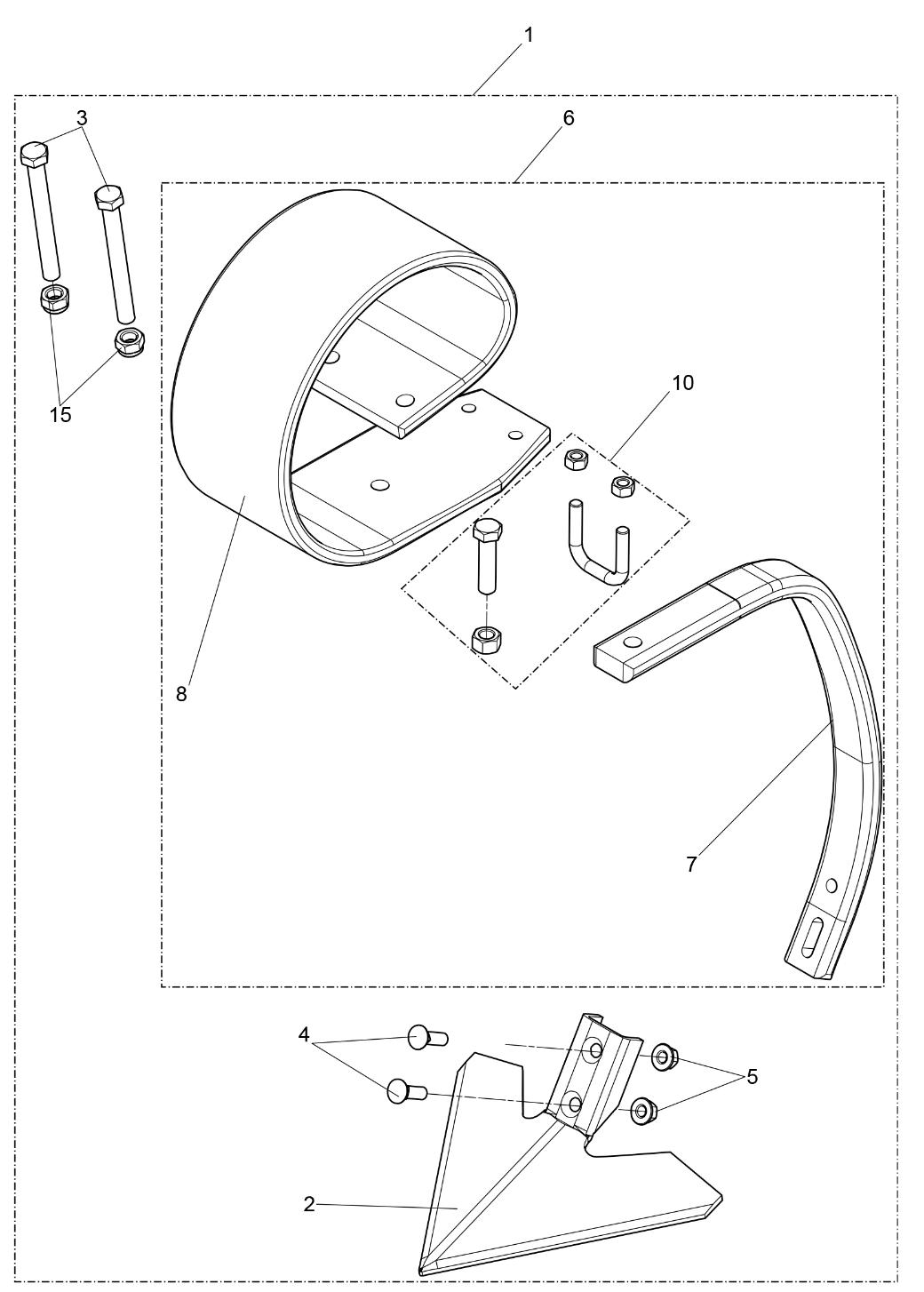 1
3
6
15
10
8
7
4
5
2