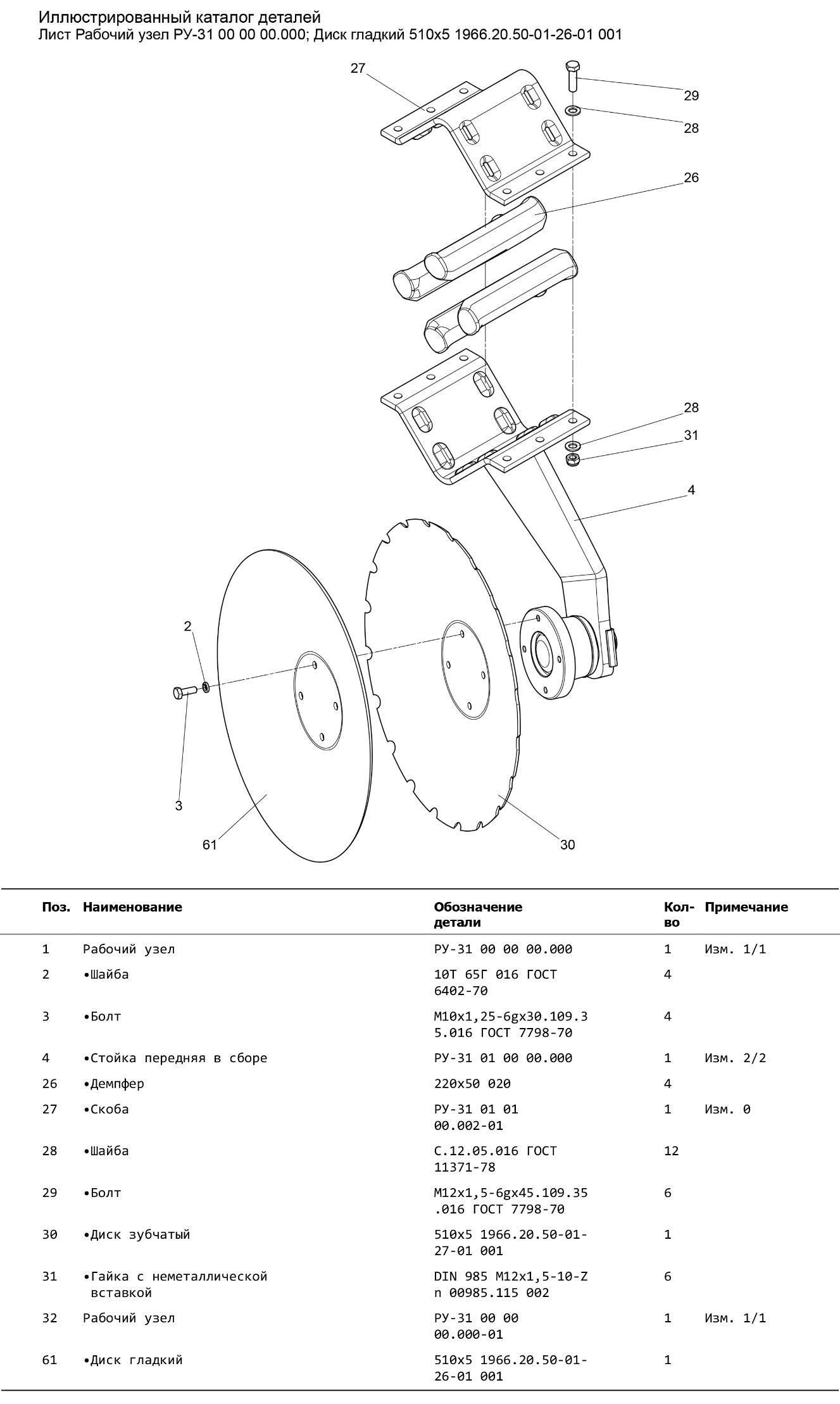 Иллюстрированный каталог деталей
Лист Рабочий узел РУ-31 00 00 00.000; Диск гладкий 510х5 1966.20.50-01-26-01 001

27
29
28
26
28
31
4
2
3
61
30

| Поз. | Наименование | Обозначение детали | Кол-во | Примечание |
|---|---|---|---|---|
| 1 | Рабочий узел | РУ-31 00 00 00.000 | 1 | Изм. 1/1 |
| 2 | •Шайба | 10Т 65Г 016 ГОСТ 6402-70 | 4 | |
| 3 | •Болт | М10х1,25-6gх30.109.35.016 ГОСТ 7798-70 | 4 | |
| 4 | •Стойка передняя в сборе | РУ-31 01 00 00.000 | 1 | Изм. 2/2 |
| 26 | •Демпфер | 220х50 020 | 4 | |
| 27 | •Скоба | РУ-31 01 01 00.002-01 | 1 | Изм. 0 |
| 28 | •Шайба | С.12.05.016 ГОСТ 11371-78 | 12 | |
| 29 | •Болт | М12х1,5-6gх45.109.35.016 ГОСТ 7798-70 | 6 | |
| 30 | •Диск зубчатый | 510х5 1966.20.50-01-27-01 001 | 1 | |
| 31 | •Гайка с неметаллической вставкой | DIN 985 M12x1,5-10-Zn 00985.115 002 | 6 | |
| 32 | Рабочий узел | РУ-31 00 00 00.000-01 | 1 | Изм. 1/1 |
| 61 | •Диск гладкий | 510х5 1966.20.50-01-26-01 001 | 1 | |